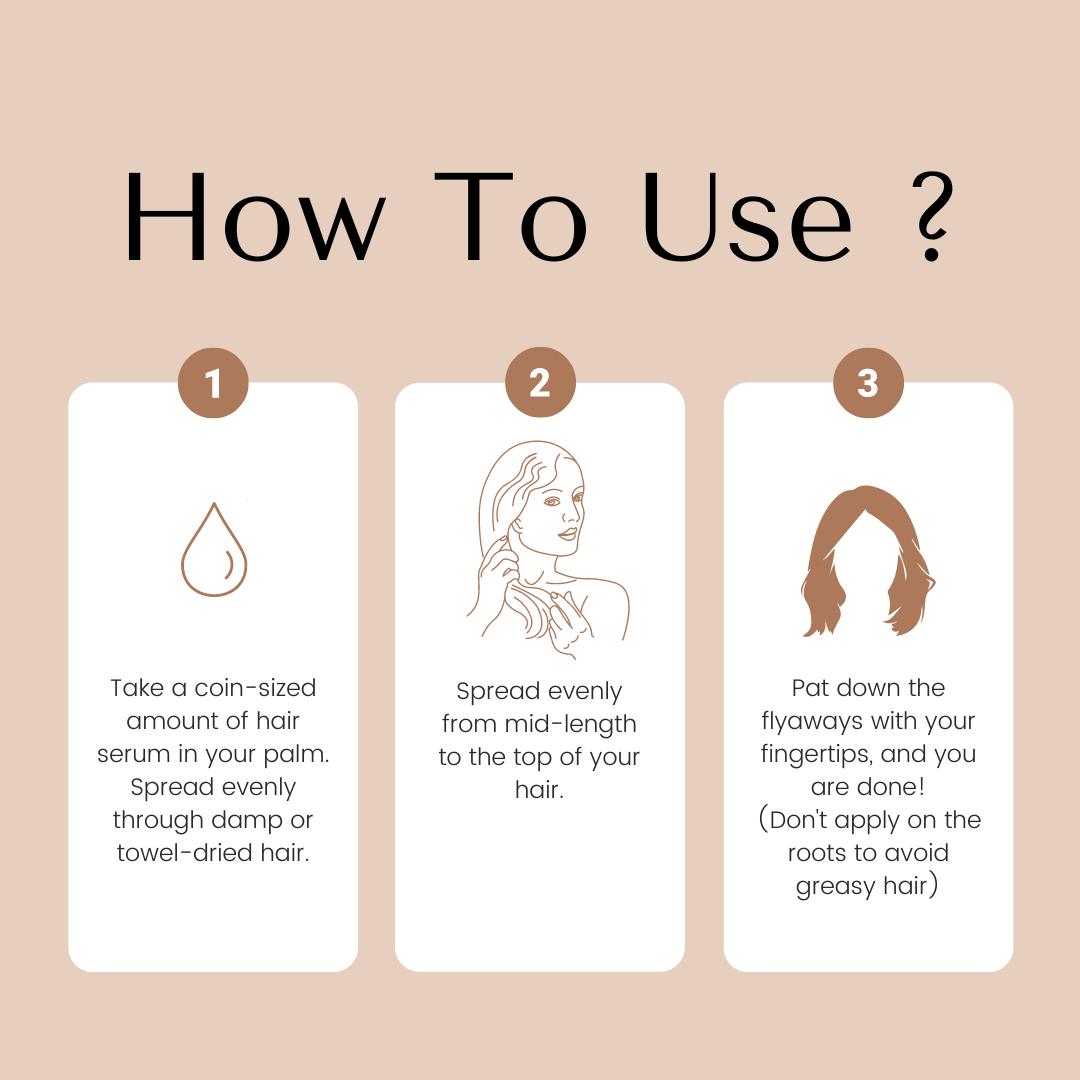 How To Use ?

1

Take a coin-sized amount of hair serum in your palm. Spread evenly through damp or towel-dried hair.

2

Spread evenly from mid-length to the top of your hair.

3

Pat down the flyaways with your fingertips, and you are done!
(Don't apply on the roots to avoid greasy hair)