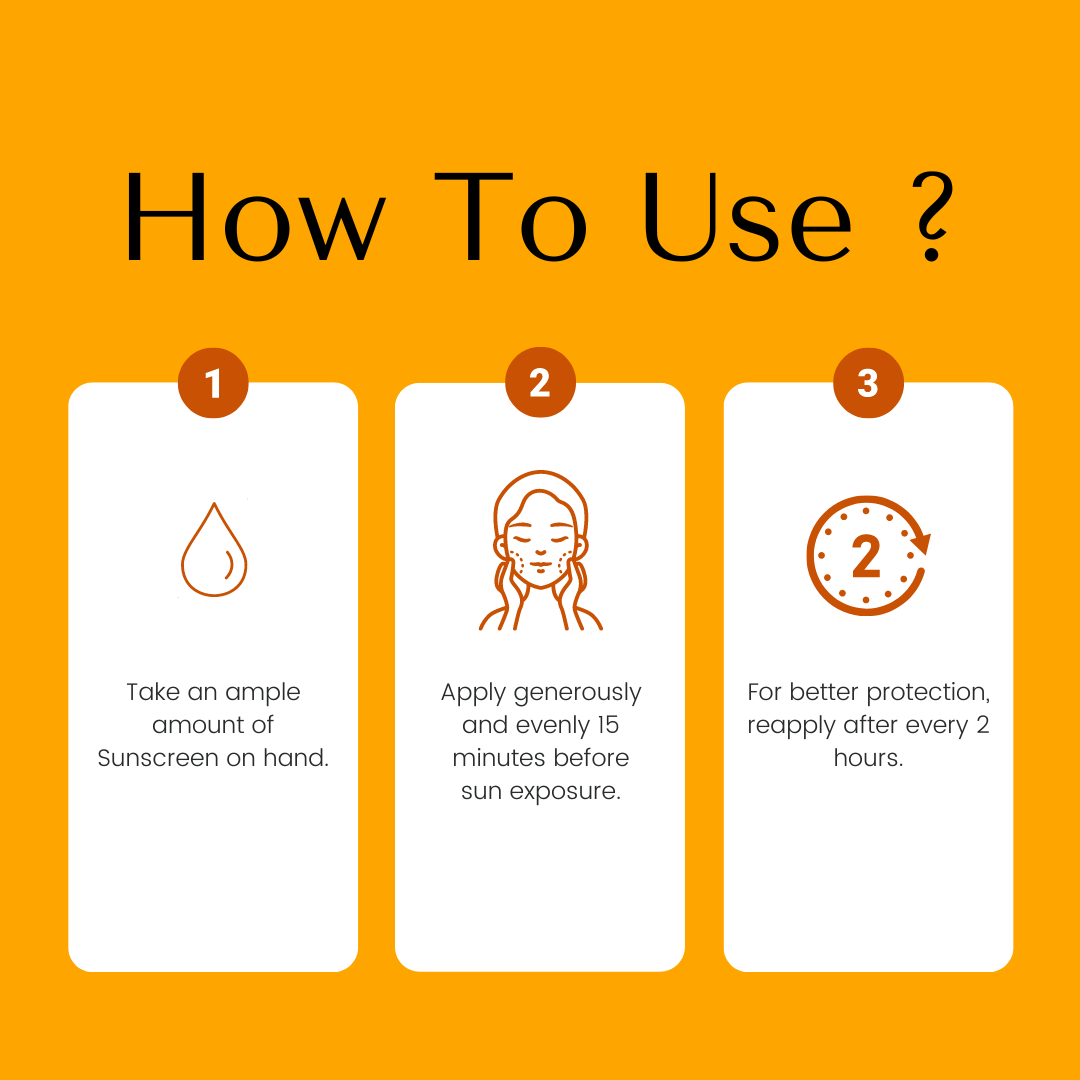 How To Use ?

1

Take an ample amount of Sunscreen on hand.

2

Apply generously and evenly 15 minutes before sun exposure.

3

2

For better protection, reapply after every 2 hours.