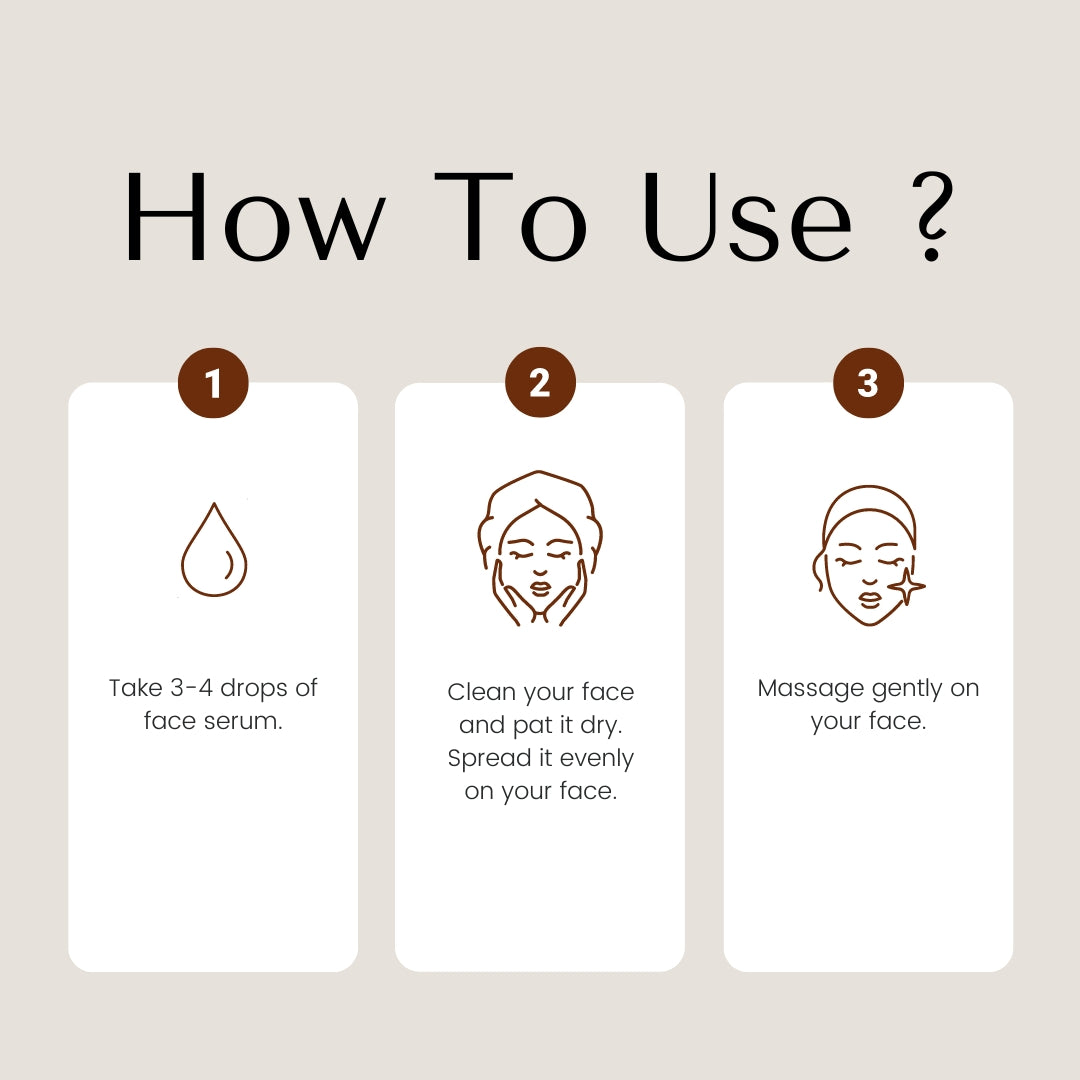 How To Use ?

1

Take 3-4 drops of face serum.

2

Clean your face and pat it dry. Spread it evenly on your face.

3

Massage gently on your face.