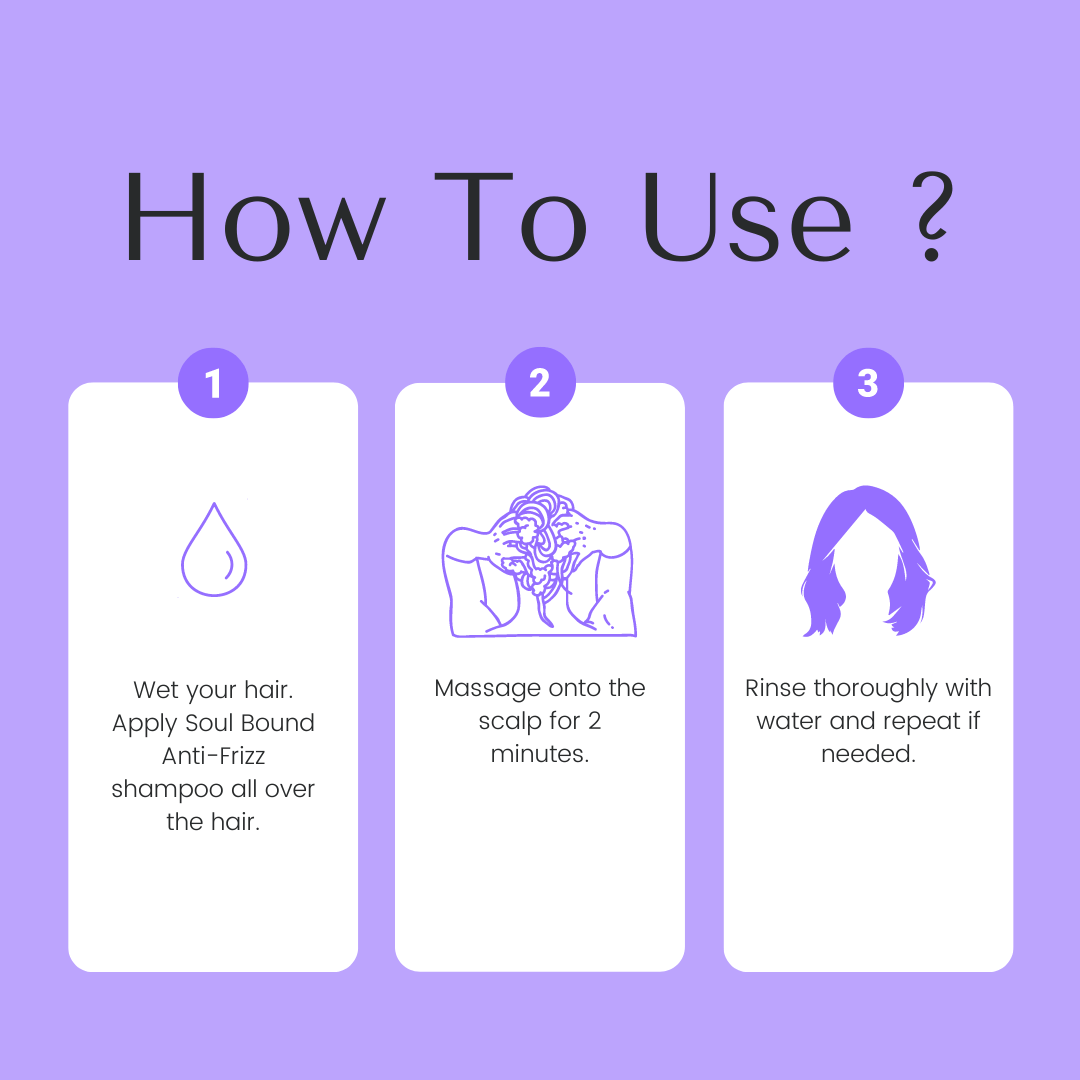 How To Use ?

1

Wet your hair. Apply Soul Bound Anti-Frizz shampoo all over the hair.

2

Massage onto the scalp for 2 minutes.

3

Rinse thoroughly with water and repeat if needed.