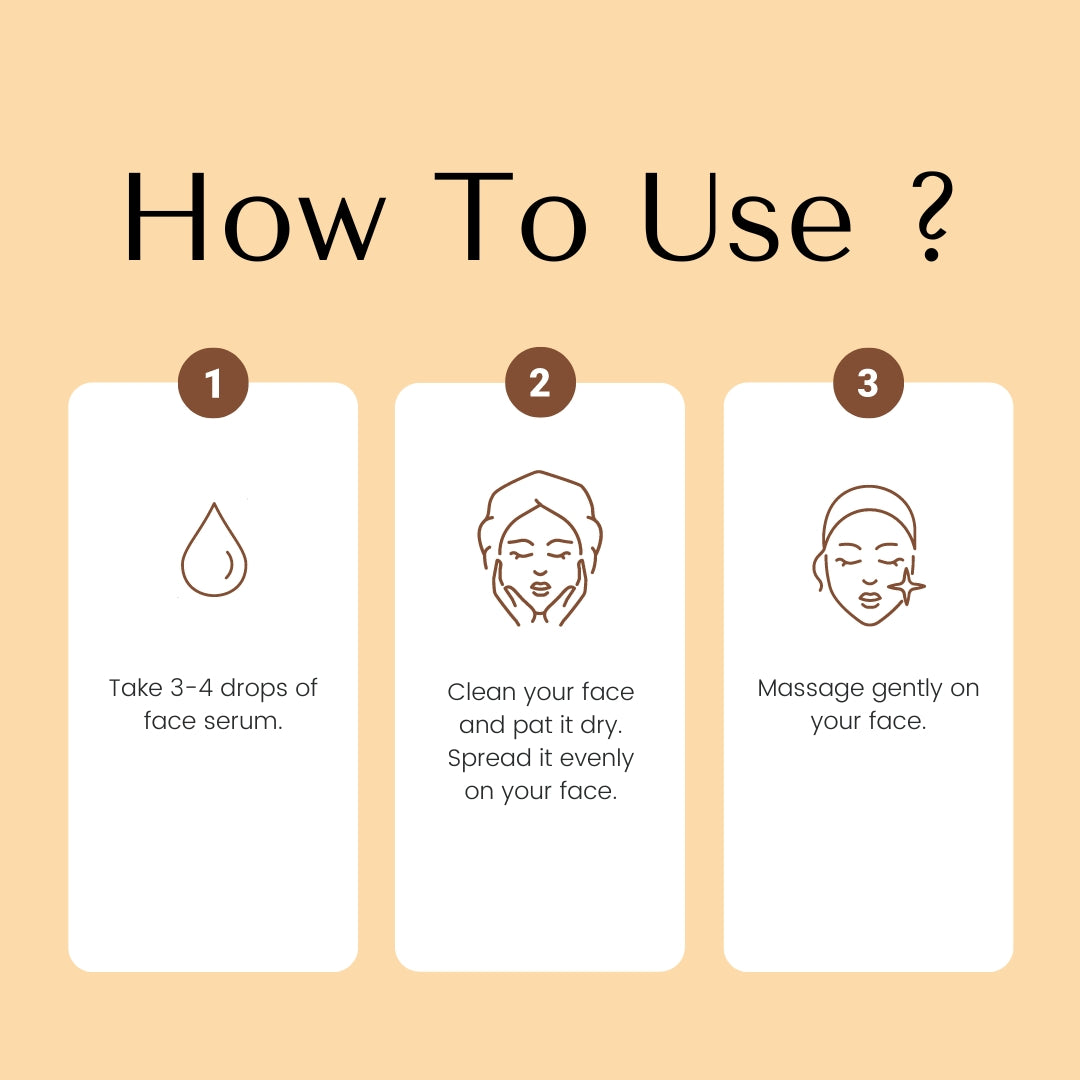 How To Use ?

1

Take 3-4 drops of face serum.

2

Clean your face and pat it dry. Spread it evenly on your face.

3

Massage gently on your face.