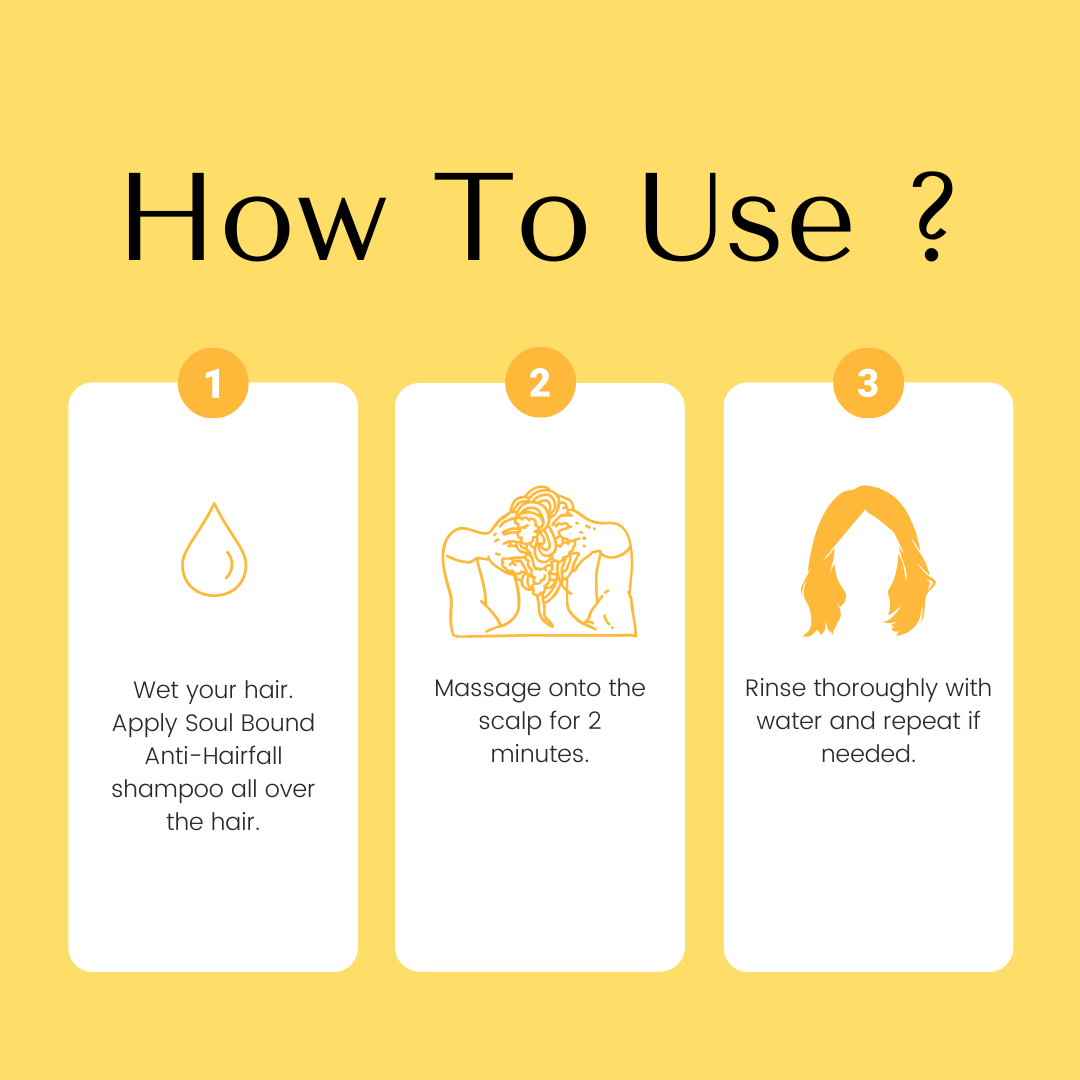 How To Use ?

1

Wet your hair. Apply Soul Bound Anti-Hairfall shampoo all over the hair.

2

Massage onto the scalp for 2 minutes.

3

Rinse thoroughly with water and repeat if needed.