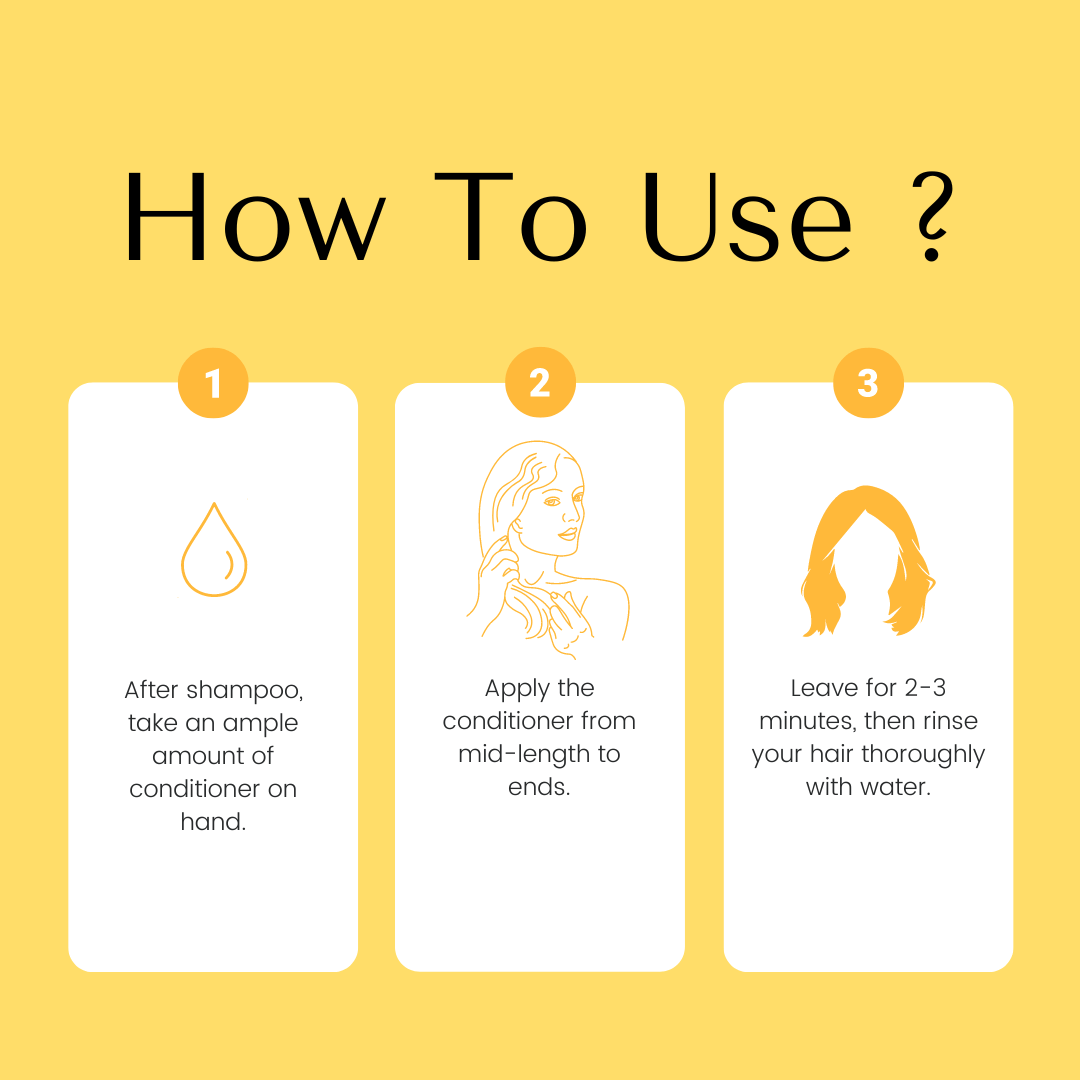 How To Use ?

1

After shampoo, take an ample amount of conditioner on hand.

2

Apply the conditioner from mid-length to ends.

3

Leave for 2-3 minutes, then rinse your hair thoroughly with water.