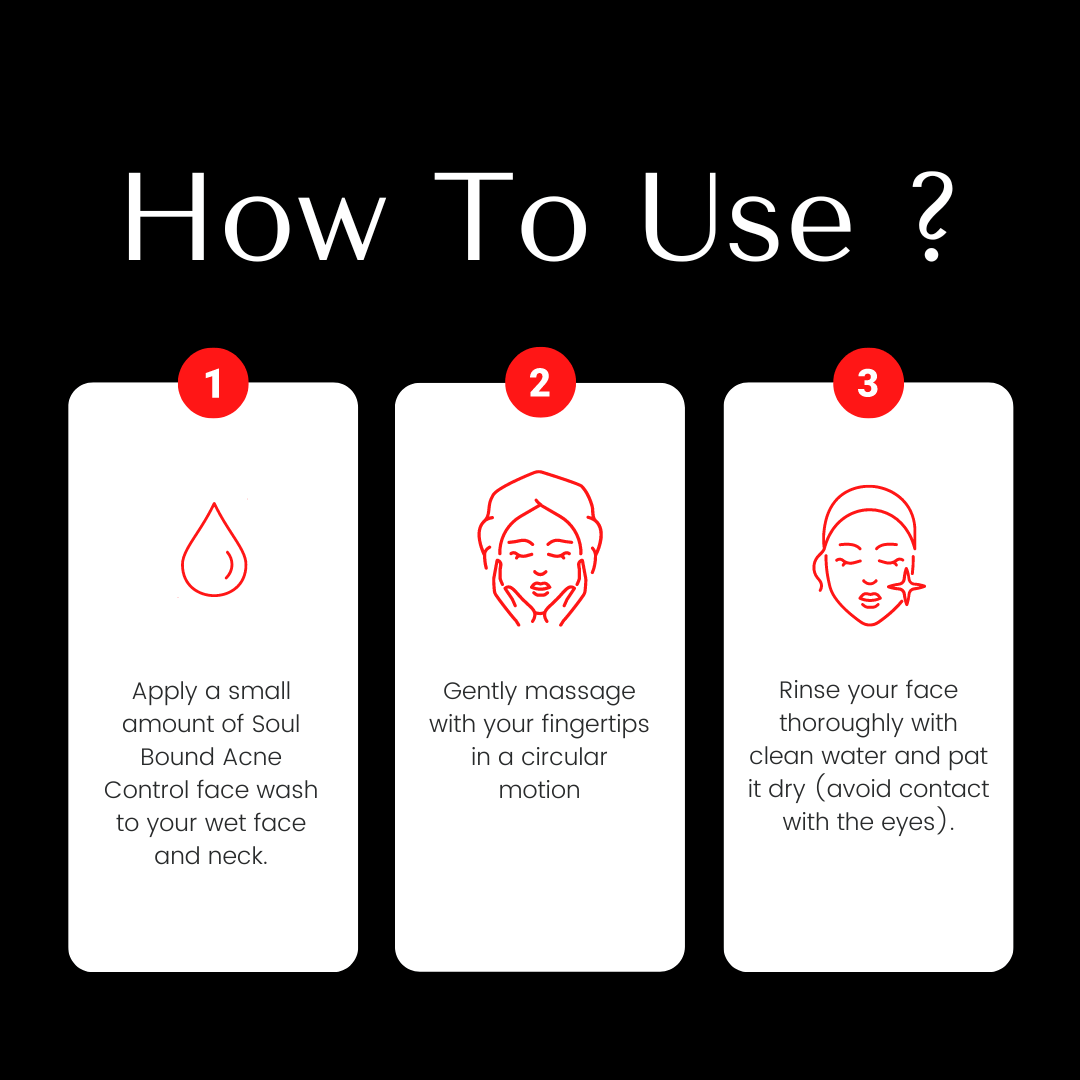 How To Use ?

1

Apply a small amount of Soul Bound Acne Control face wash to your wet face and neck.

2

Gently massage with your fingertips in a circular motion

3

Rinse your face thoroughly with clean water and pat it dry (avoid contact with the eyes).