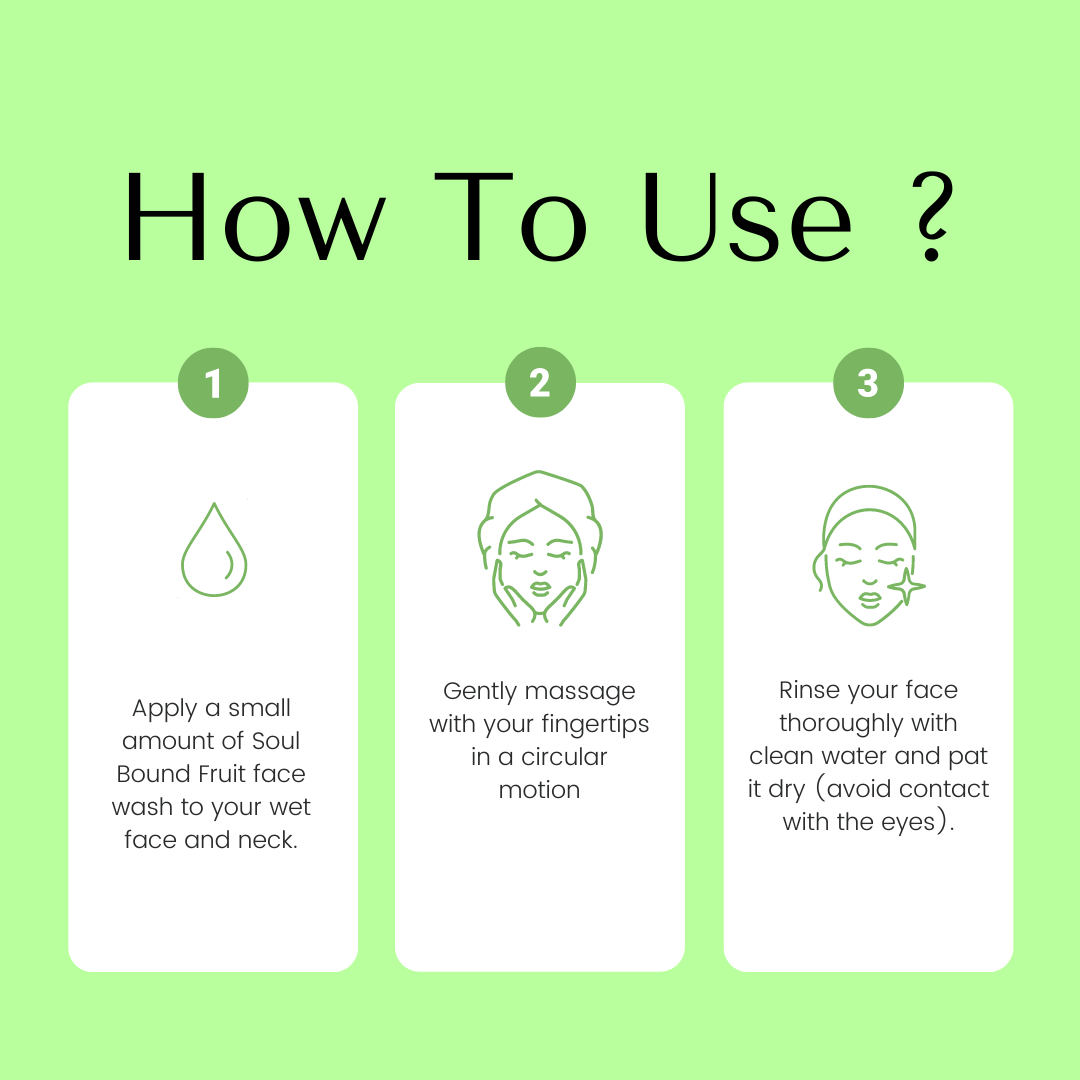 How To Use ?

1

Apply a small amount of Soul Bound Fruit face wash to your wet face and neck.

2

Gently massage with your fingertips in a circular motion

3

Rinse your face thoroughly with clean water and pat it dry (avoid contact with the eyes).