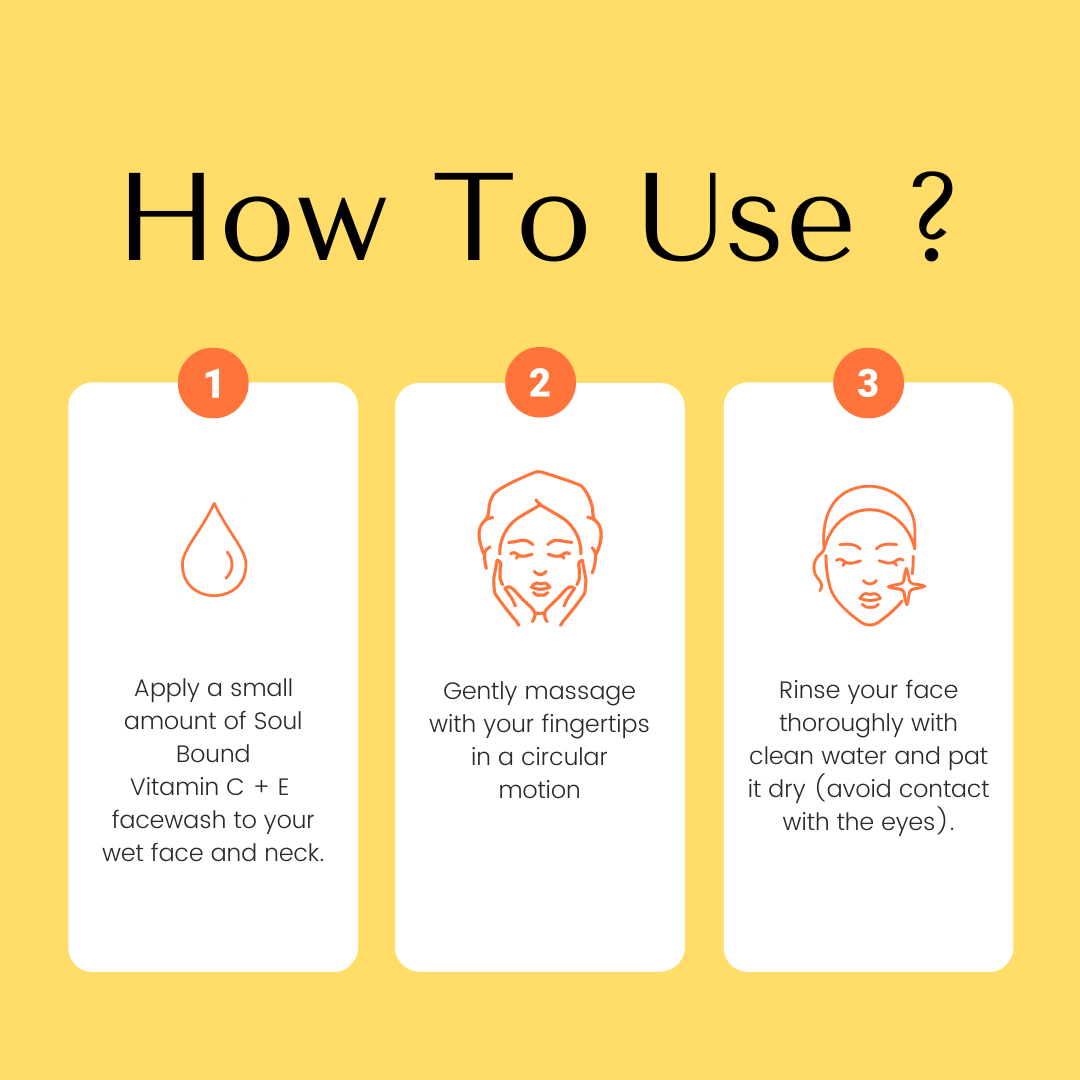 How To Use ?

1

Apply a small amount of Soul Bound Vitamin C + E facewash to your wet face and neck.

2

Gently massage with your fingertips in a circular motion

3

Rinse your face thoroughly with clean water and pat it dry (avoid contact with the eyes).