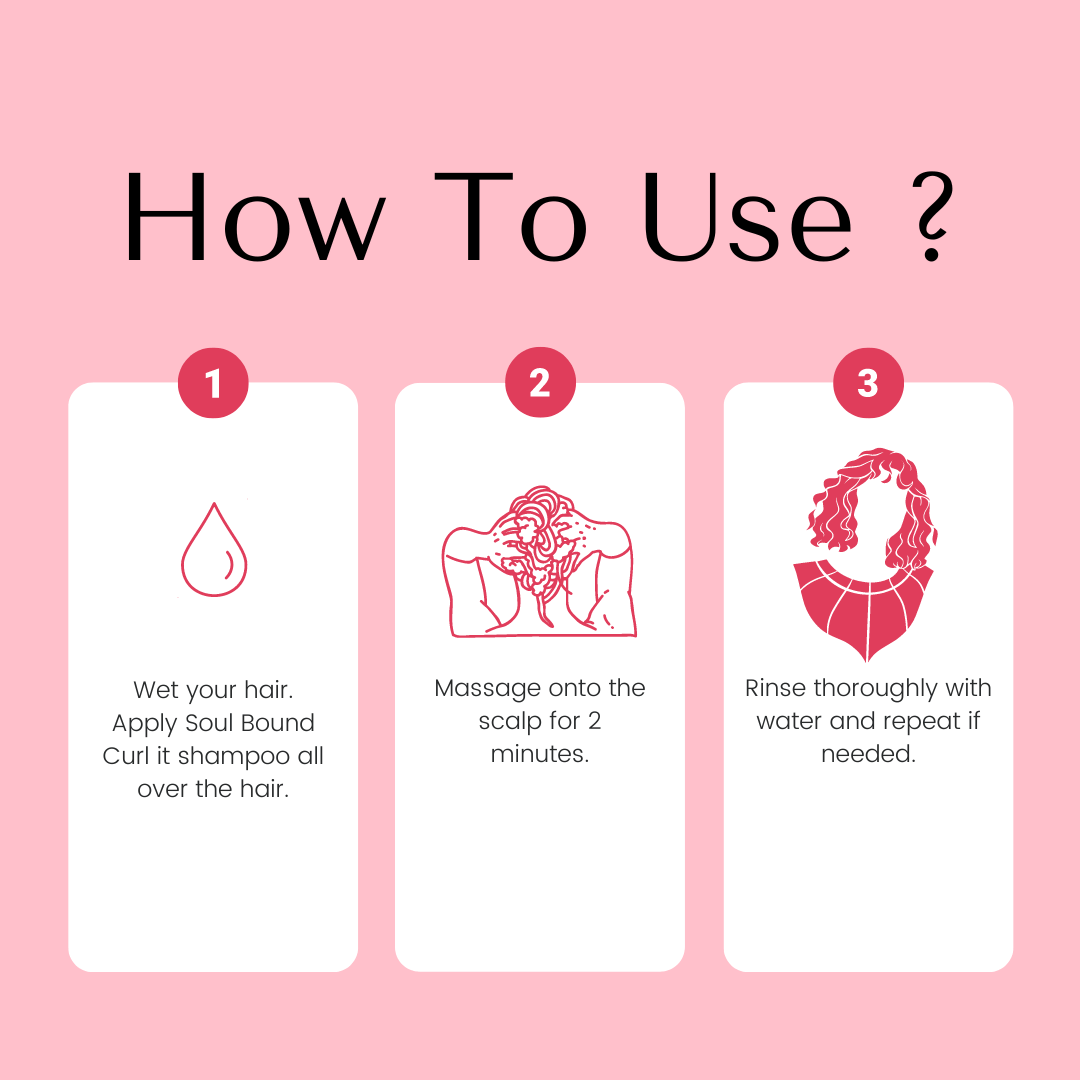 How To Use ?

1

Wet your hair. Apply Soul Bound Curl it shampoo all over the hair.

2

Massage onto the scalp for 2 minutes.

3

Rinse thoroughly with water and repeat if needed.